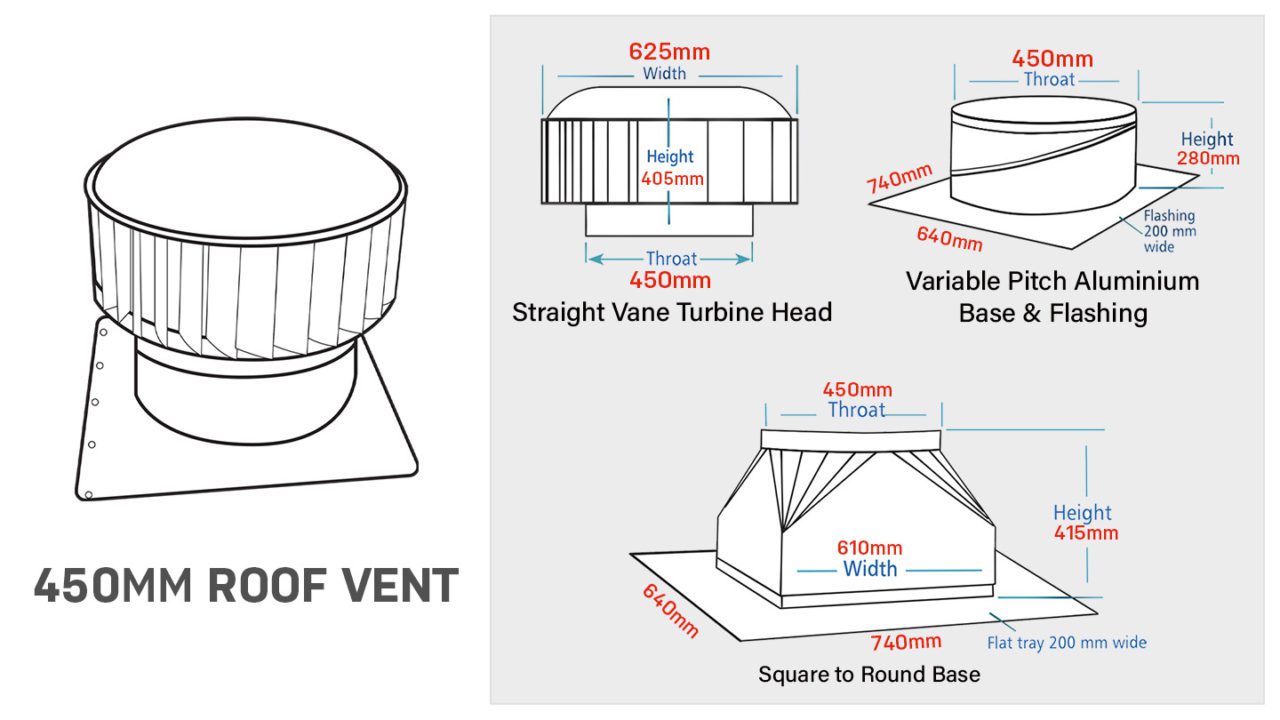 450MM ROOF VENT

625mm
Width
Height
405mm
Throat
450mm
Straight Vane Turbine Head

450mm
Throat
Height
280mm
740mm
640mm
Flashing 200 mm wide
Variable Pitch Aluminium Base & Flashing

450mm
Throat
Height
415mm
610mm
Width
640mm
740mm
Flat tray 200 mm wide
Square to Round Base