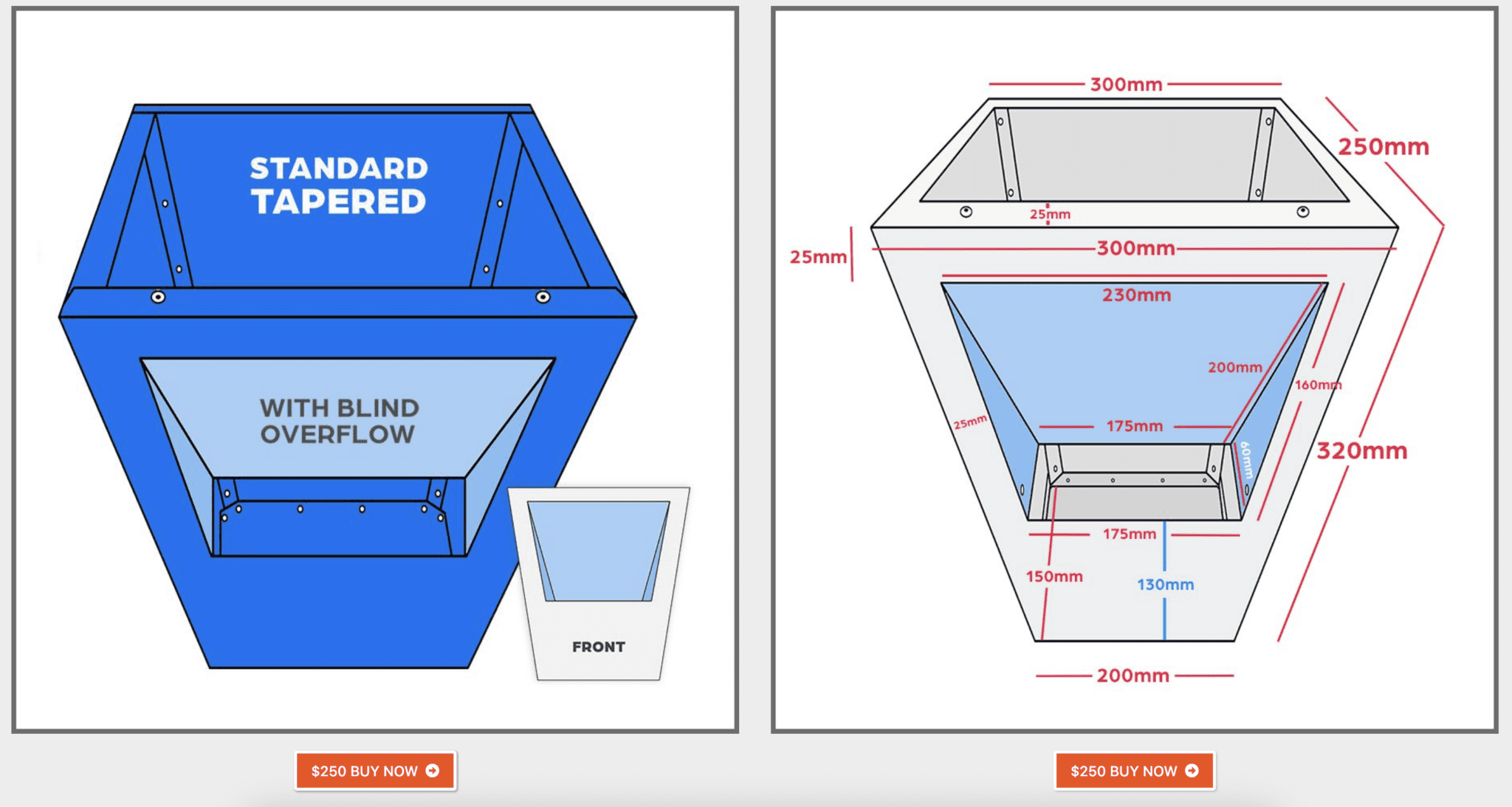 STANDARD TAPERED

WITH BLIND OVERFLOW

FRONT

$250 BUY NOW

300mm

250mm

25mm

25mm

300mm

230mm

200mm

160mm

25mm

175mm

60mm

320mm

175mm

150mm

130mm

200mm

$250 BUY NOW